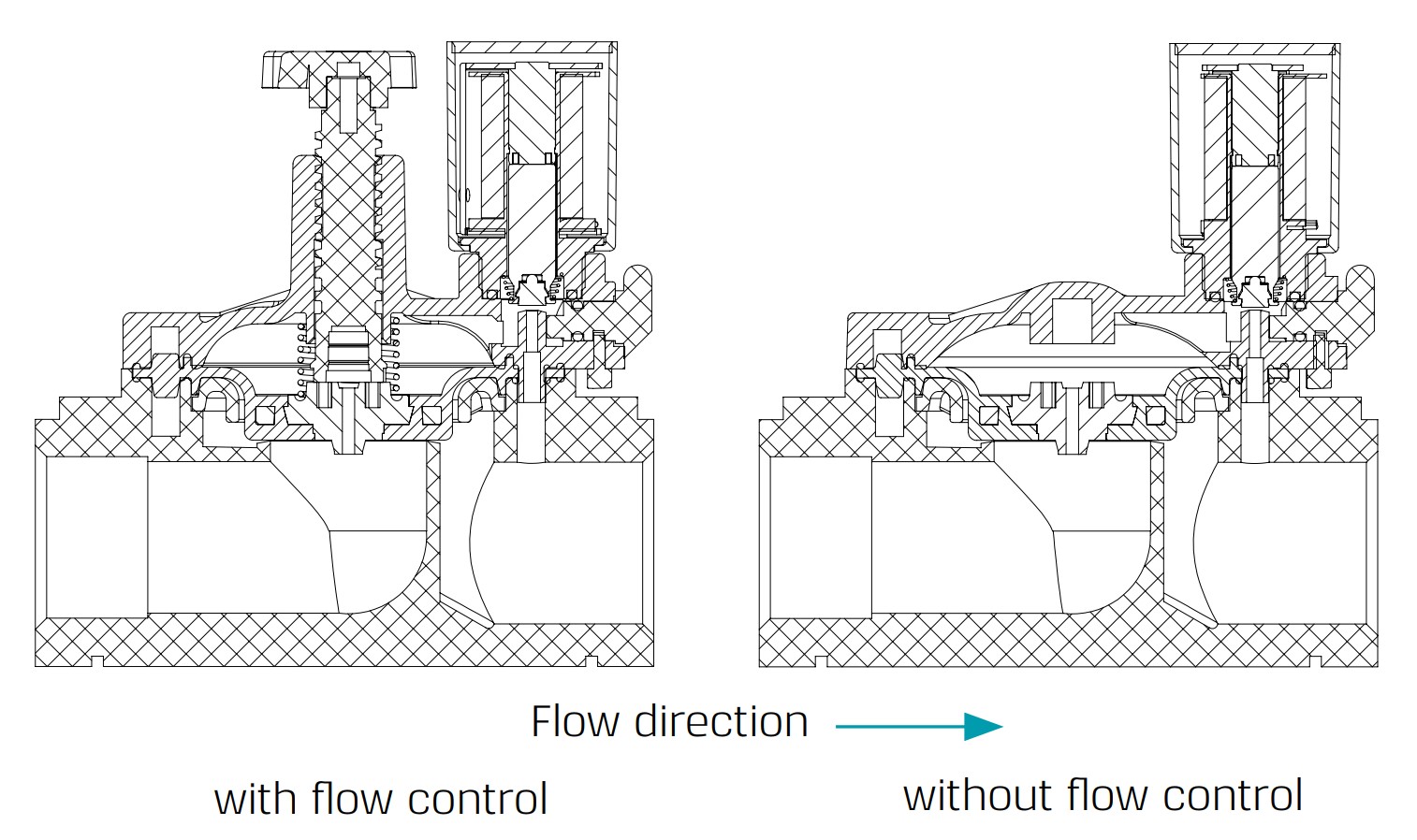 Flow direction

with flow control

without flow control